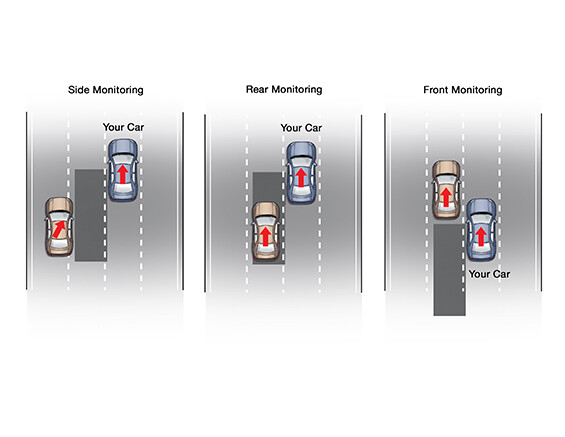 Side Monitoring

Your Car

Rear Monitoring

Your Car

Front Monitoring

Your Car