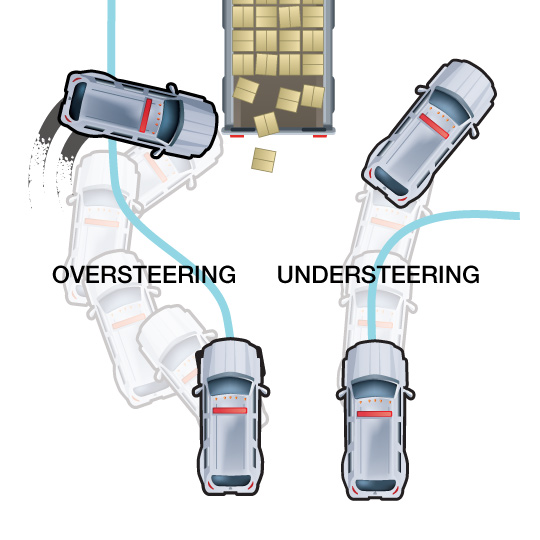 OVERSTEERING

UNDERSTEERING