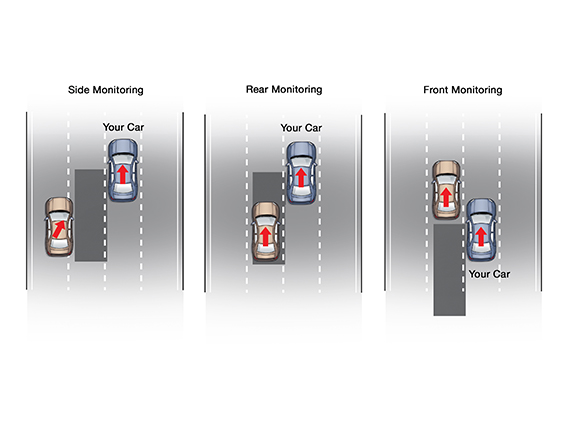 Side Monitoring

Your Car

Rear Monitoring

Your Car

Front Monitoring

Your Car